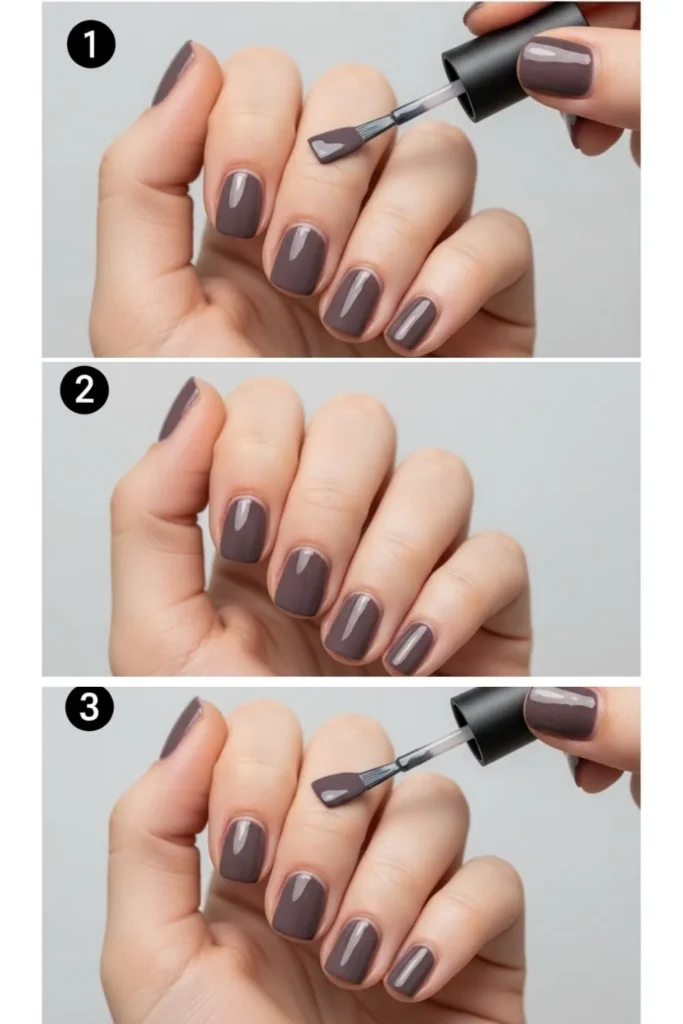 1

2

3