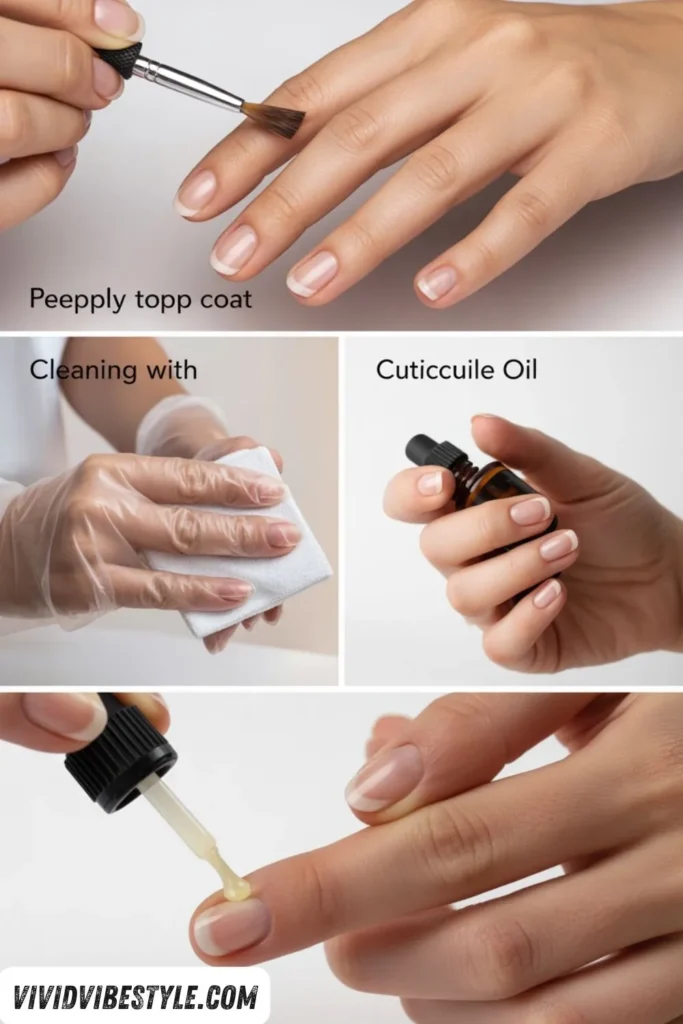 Peepply topp coat

Cleaning with

Cuticcuile Oil

VIVIDVIBESTYLE.COM