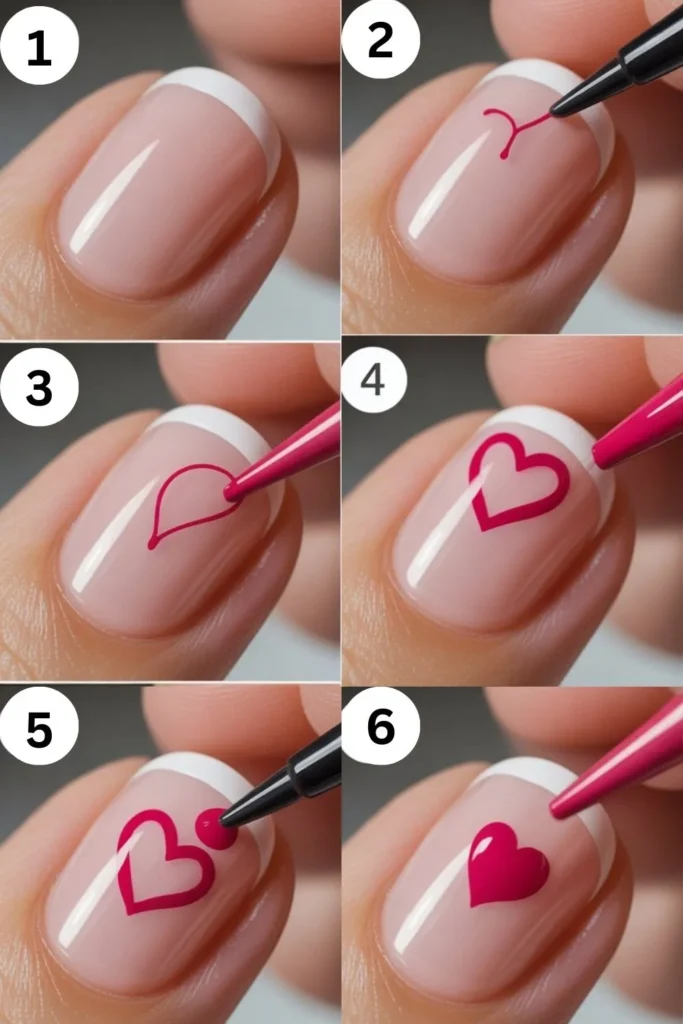 1
2
3
4
5
6