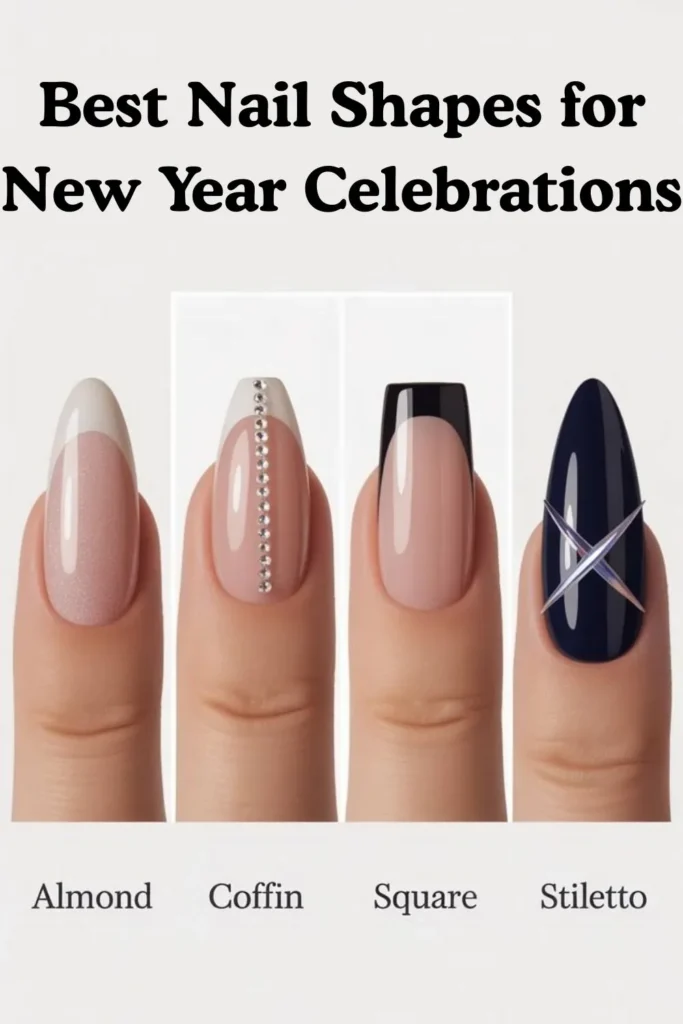 Best Nail Shapes for New Year Celebrations

Almond Coffin Square Stiletto